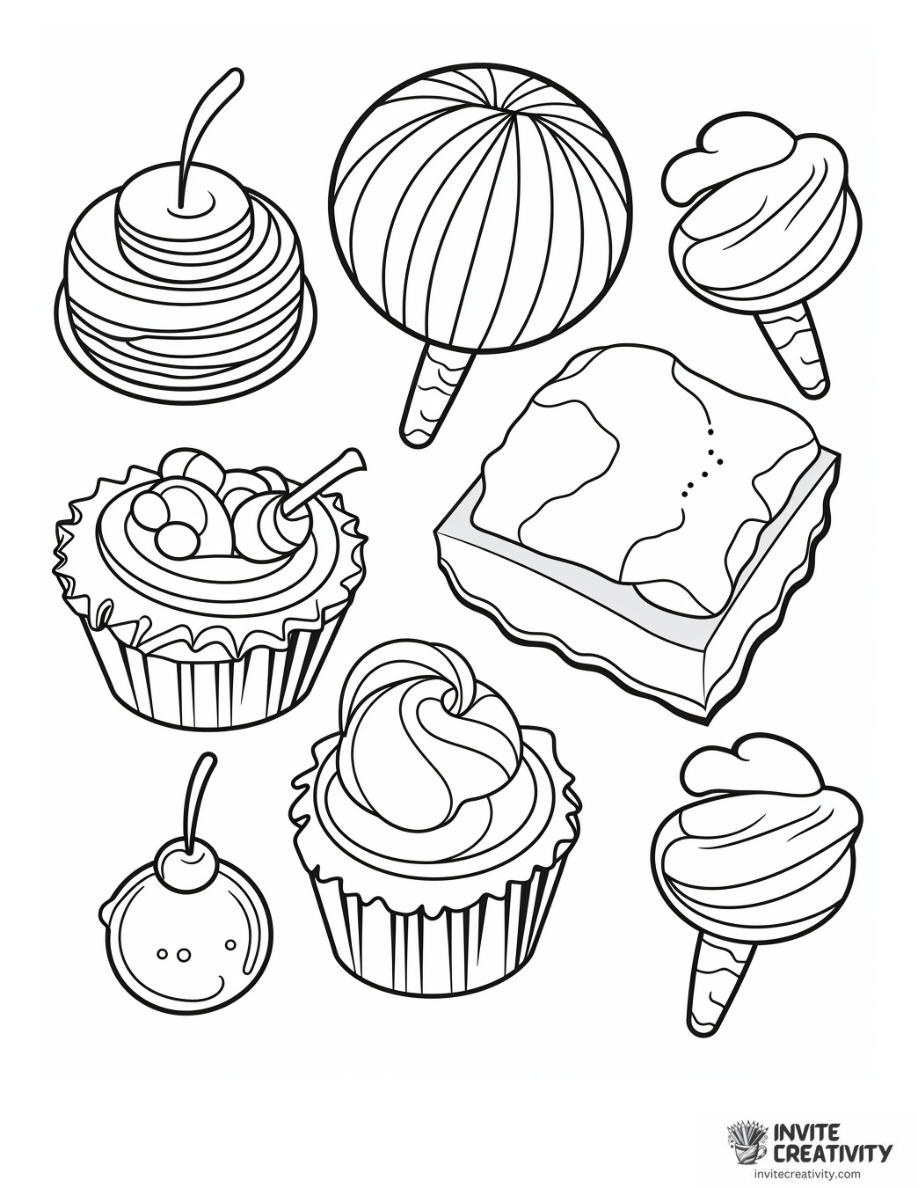 INVITE
CREATIVITY
invitecreativity.com